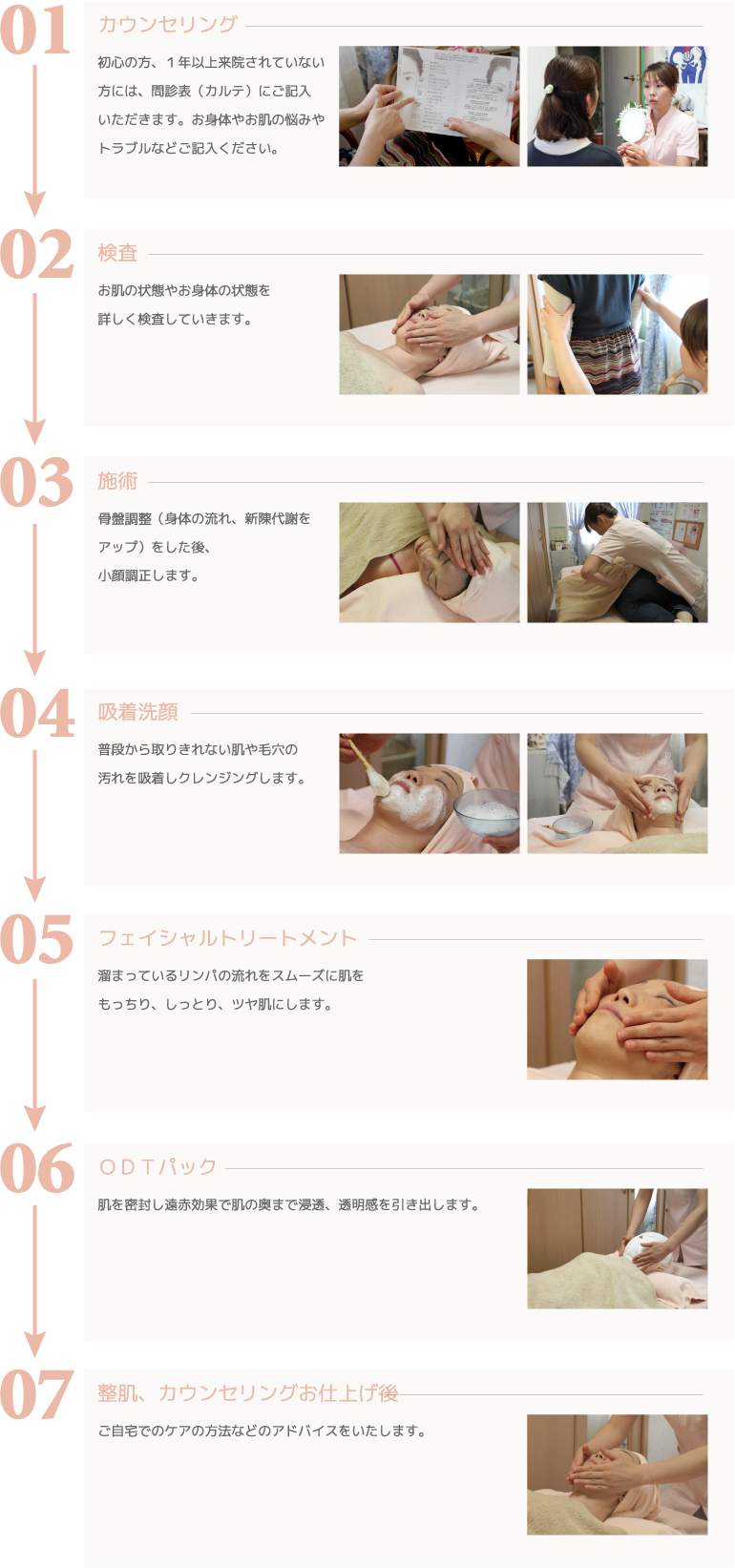 01
カウンセリング

初心の方、１年以上来院されていない方には、問診表（カルテ）にご記入いただきます。お身体やお肌の悩みやトラブルなどご記入ください。

02
検査

お肌の状態やお身体の状態を詳しく検査していきます。

03
施術

骨盤調整（身体の流れ、新陳代謝をアップ）をした後、小顔調正します。

04
吸着洗顔

普段から取りきれない肌や毛穴の汚れを吸着しクレンジングします。

05
フェイシャルトリートメント

溜まっているリンパの流れをスムーズに肌をもっちり、しっとり、ツヤ肌にします。

06
ＯＤＴパック

肌を密封し遠赤効果で肌の奥まで浸透、透明感を引き出します。

07
整肌、カウンセリングお仕上げ後

ご自宅でのケアの方法などのアドバイスをいたします。