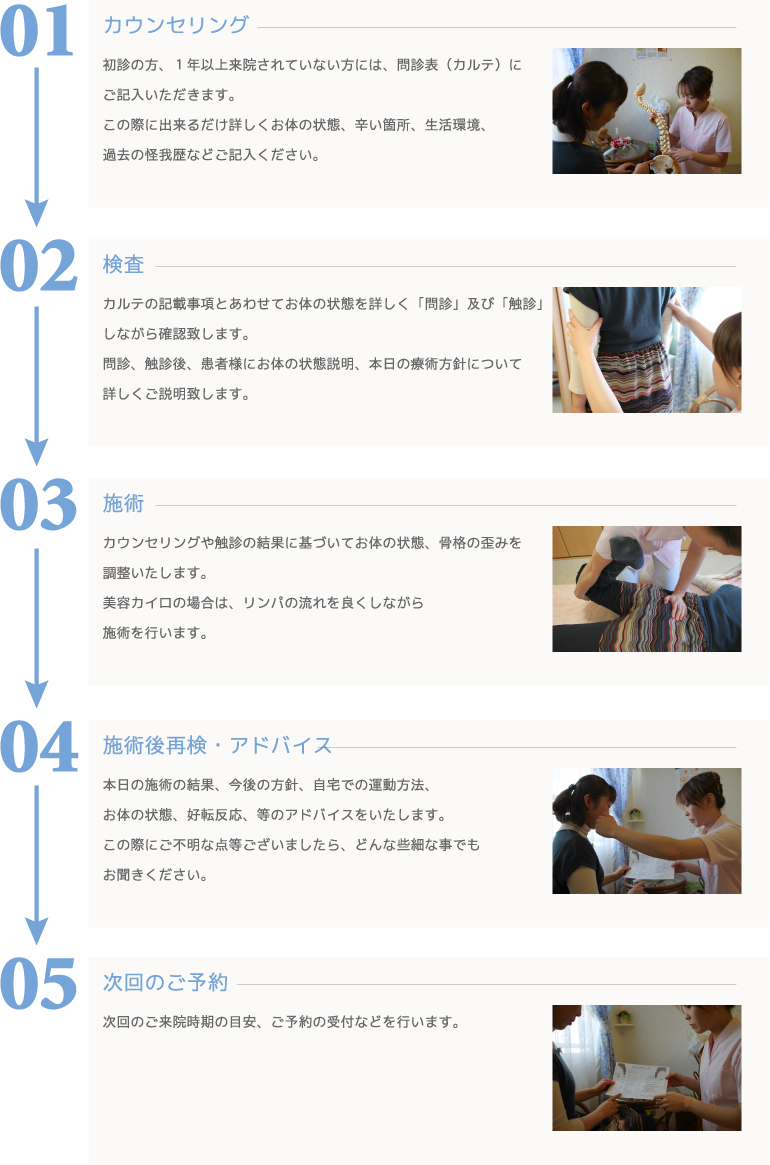 01

カウンセリング

初診の方、１年以上来院されていない方には、問診表（カルテ）にご記入いただきます。
この際に出来るだけ詳しくお体の状態、辛い箇所、生活環境、過去の怪我歴などご記入ください。

02

検査

カルテの記載事項とあわせてお体の状態を詳しく「問診」及び「触診」しながら確認致します。
問診、触診後、患者様にお体の状態説明、本日の療術方針について詳しくご説明致します。

03

施術

カウンセリングや触診の結果に基づいてお体の状態、骨格の歪みを調整いたします。
美容カイロの場合は、リンパの流れを良くしながら施術を行います。

04

施術後再検・アドバイス

本日の施術の結果、今後の方針、自宅での運動方法、お体の状態、好転反応、等のアドバイスをいたします。
この際にご不明な点等ございましたら、どんな些細な事でもお聞きください。

05

次回のご予約

次回のご来院時期の目安、ご予約の受付などを行います。